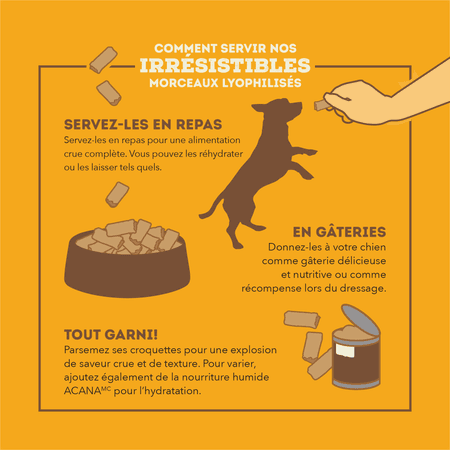 COMMENT SERVIR NOS
IRRÉSISTIBLES
MORCEAUX LYOPHILISÉS

SERVEZ-LES EN REPAS
Servez-les en repas pour une alimentation crue complète. Vous pouvez les réhydrater ou les laisser tels quels.

EN GÂTERIES
Donnez-les à votre chien comme gâterie délicieuse et nutritive ou comme récompense lors du dressage.

TOUT GARNI!
Parsemez ses croquettes pour une explosion de saveur crue et de texture. Pour varier, ajoutez également de la nourriture humide ACANA$^{MC}$ pour l'hydratation.